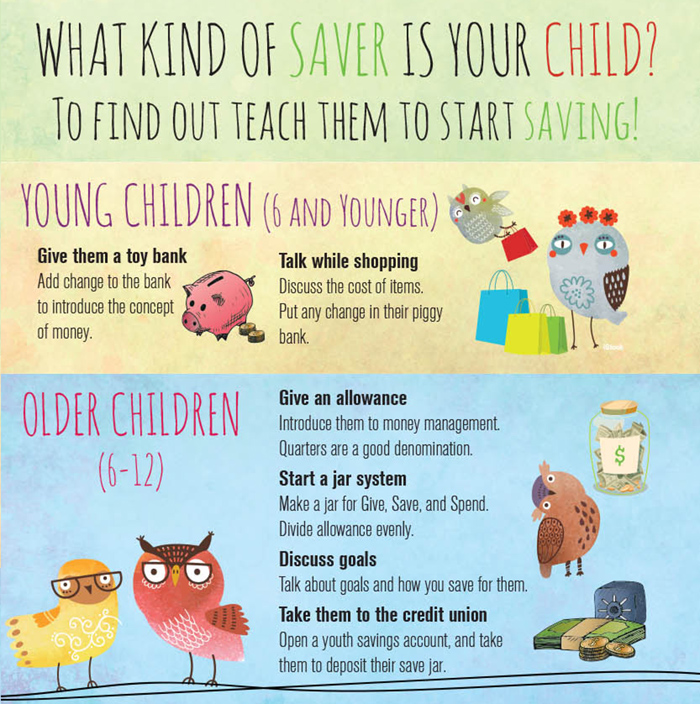 WHAT KIND OF SAVER IS YOUR CHILD?
TO FIND OUT TEACH THEM TO START SAVING!

YOUNG CHILDREN (6 AND YOUNGER)

**Give them a toy bank**
Add change to the bank to introduce the concept of money.

**Talk while shopping**
Discuss the cost of items. Put any change in their piggy bank.

©iStock

OLDER CHILDREN (6-12)

**Give an allowance**
Introduce them to money management. Quarters are a good denomination.

**Start a jar system**
Make a jar for Give, Save, and Spend. Divide allowance evenly.

**Discuss goals**
Talk about goals and how you save for them.

**Take them to the credit union**
Open a youth savings account, and take them to deposit their save jar.

$